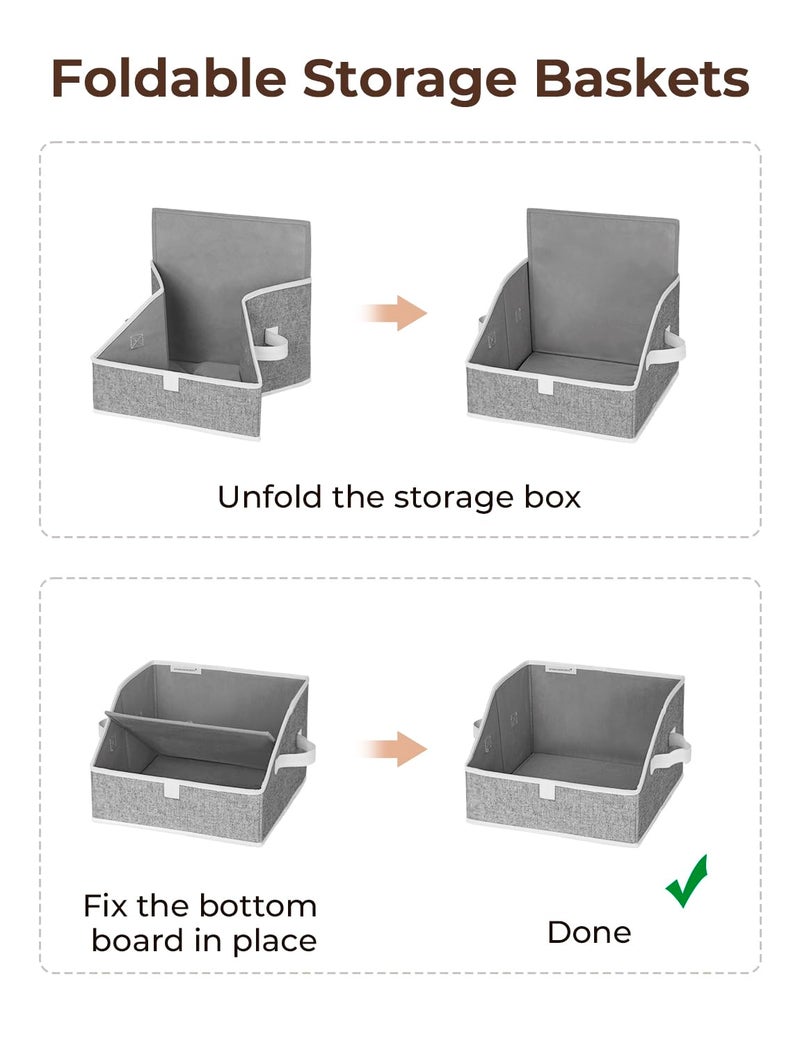 Foldable Storage Baskets

Unfold the storage box

Fix the bottom board in place

Done